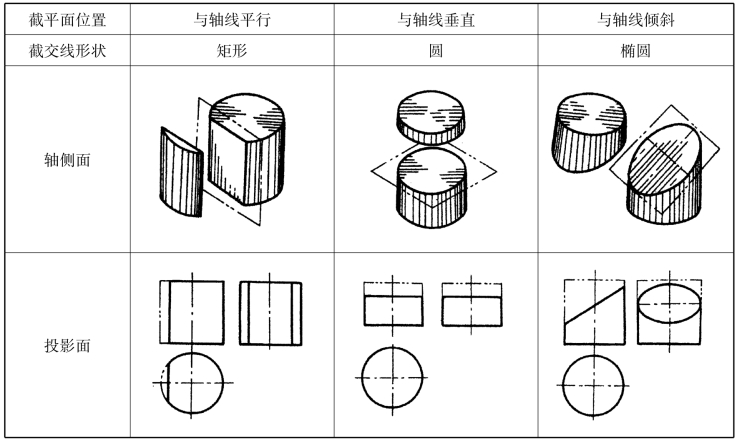 | 截平面位置 | 与轴线平行 | 与轴线垂直 | 与轴线倾斜 |
|---|---|---|---|
| 截交线形状 | 矩形 | 圆 | 椭圆 |
| 轴侧面 | | | |
| 投影面 | | | |