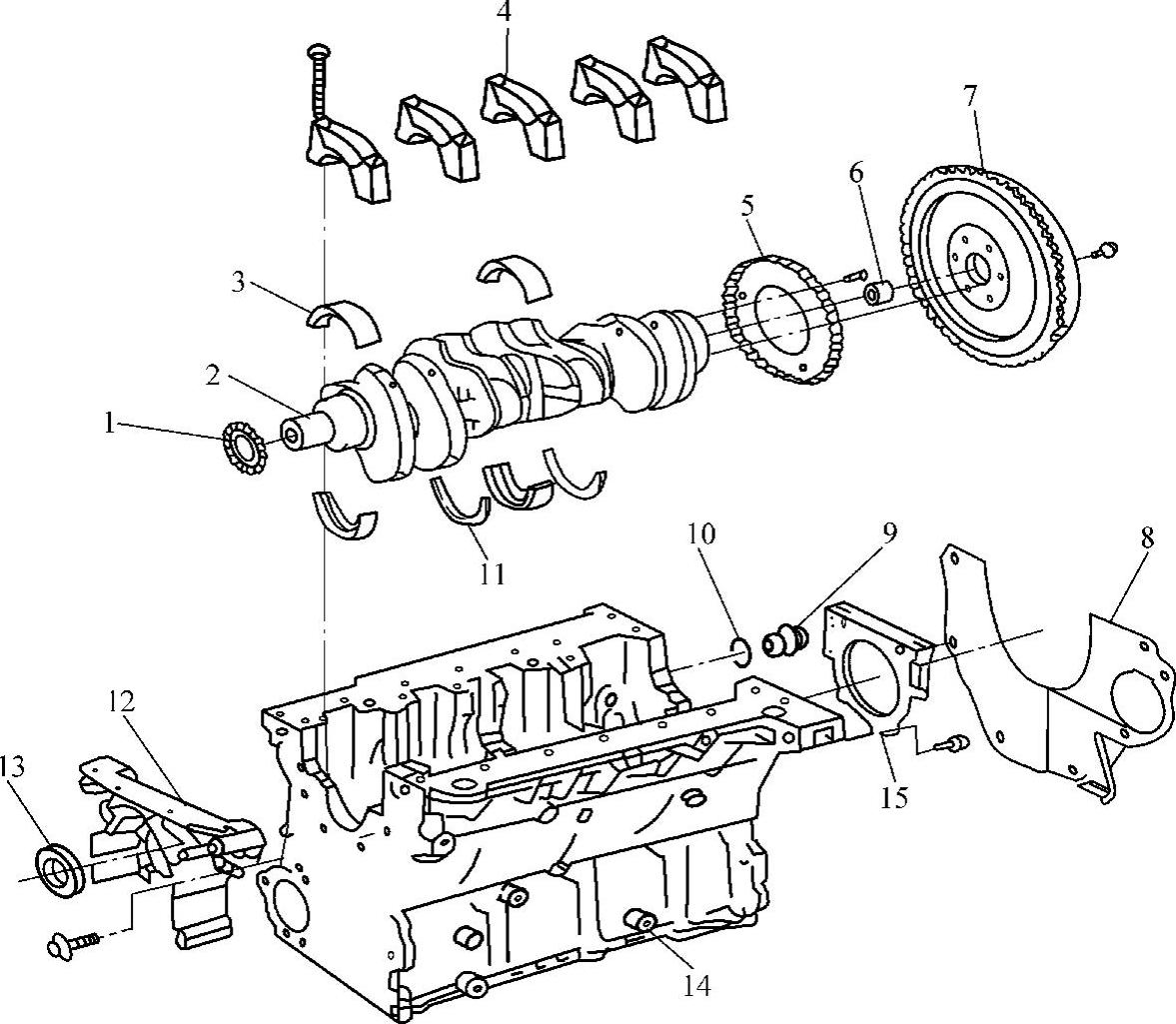 4
7
6
5
3
2
1
11
10
9
8
12
13
15
14