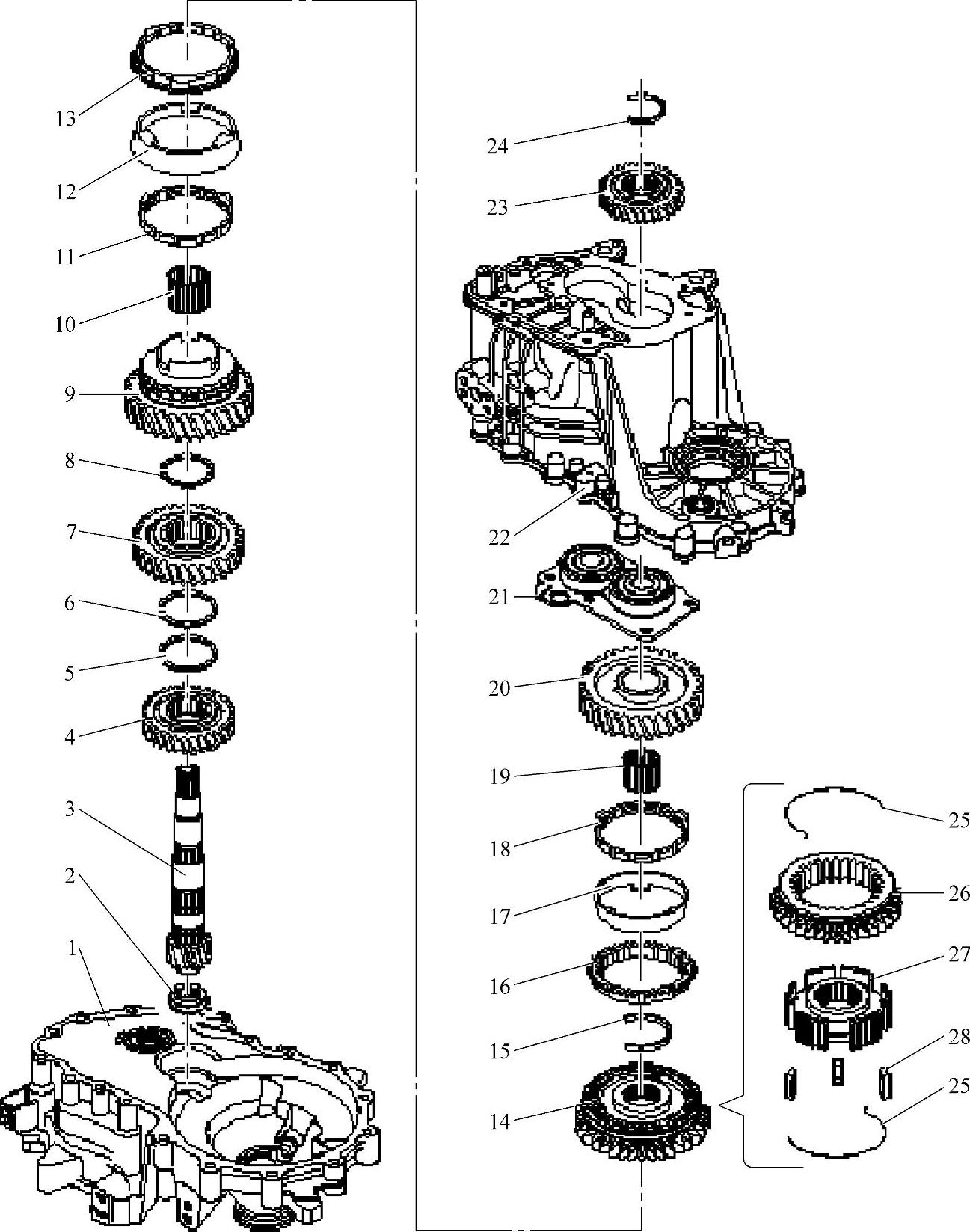 13
12
11
10
9
8
7
6
5
4
3
2
1
24
23
22
21
20
19
18
17
16
15
14
25
26
27
28
25