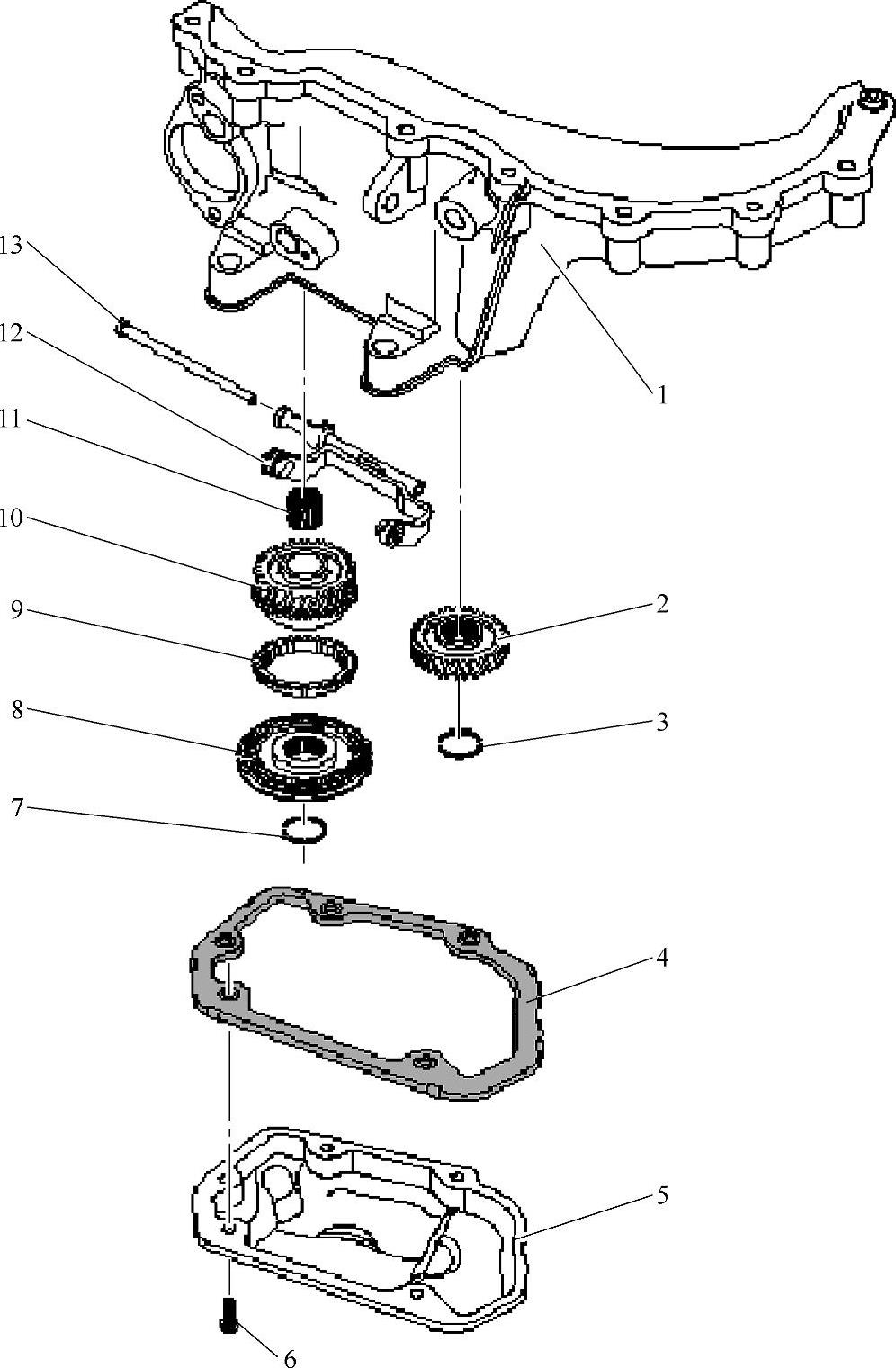 13
12
11
10
9
8
7
1
2
3
4
5
6