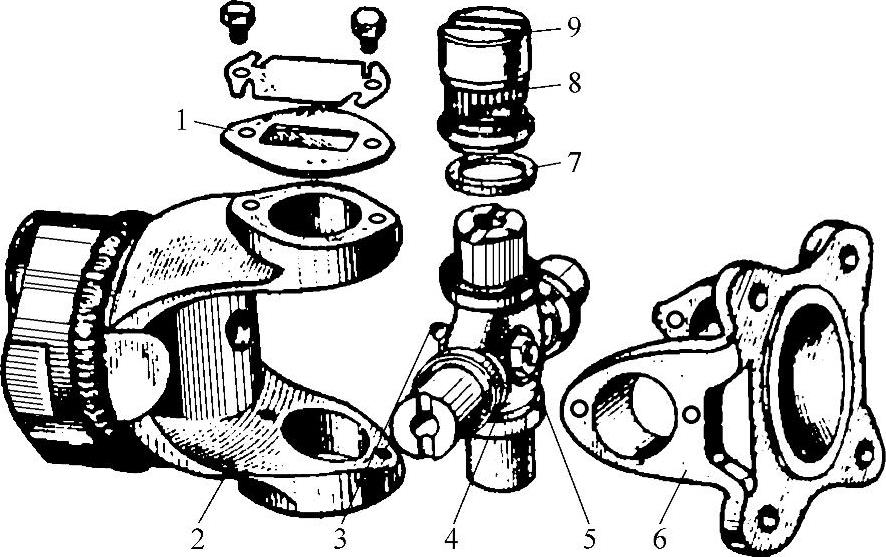 9
8
1
7
2
3
4
5
6