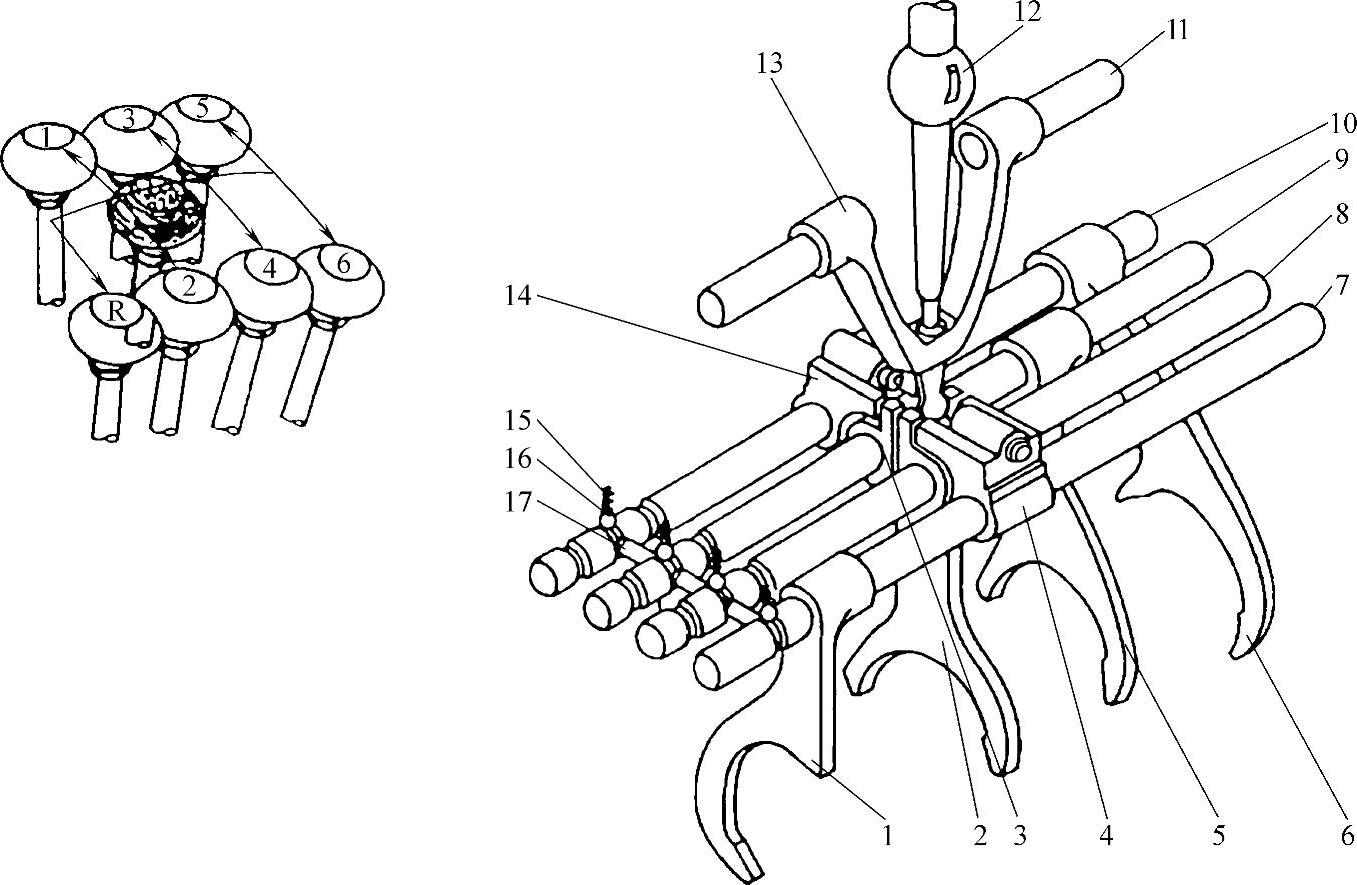 1
3
5
R
2
4
6
12
11
13
10
9
8
7
14
15
16
17
1
2
3
4
5
6