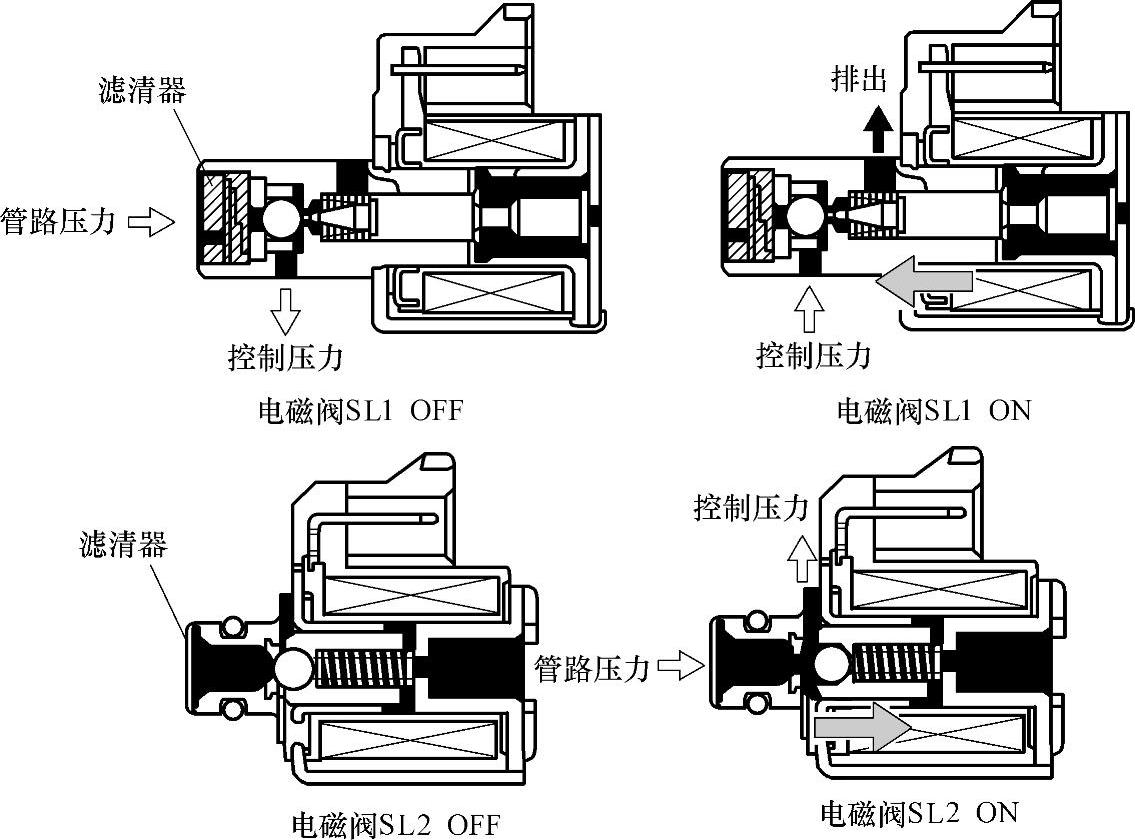 滤清器

管路压力

控制压力

电磁阀SL1 OFF

排出

控制压力

电磁阀SL1 ON

滤清器

电磁阀SL2 OFF

控制压力

管路压力

电磁阀SL2 ON