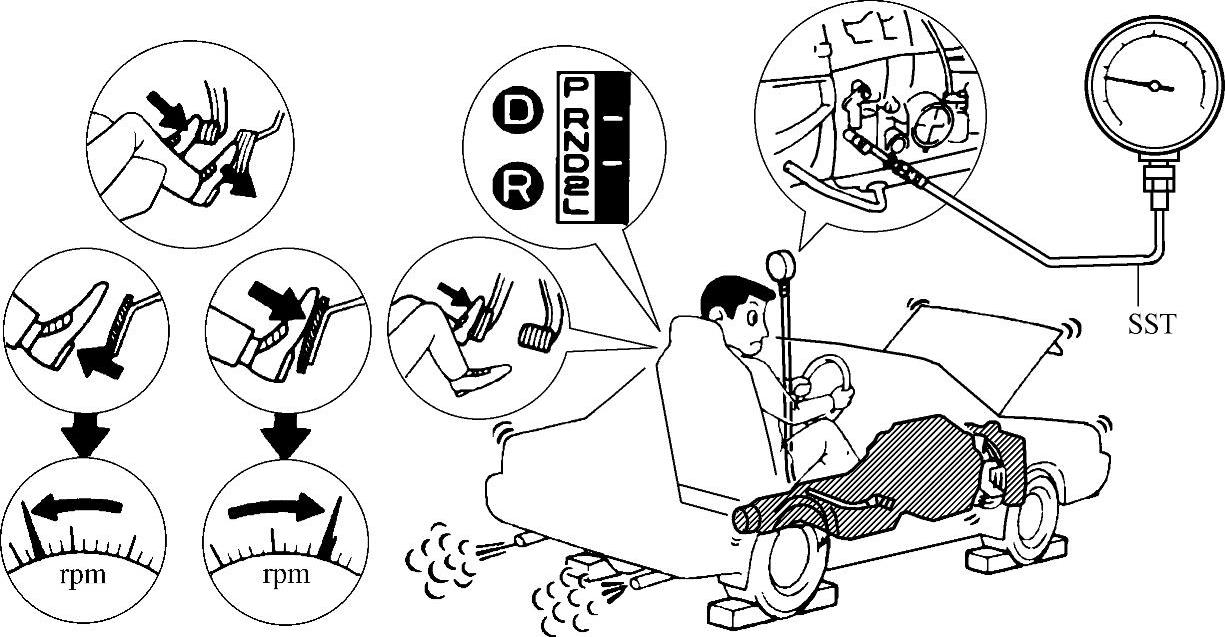 D
R
P
R
N
D
2
L
rpm
rpm
SST