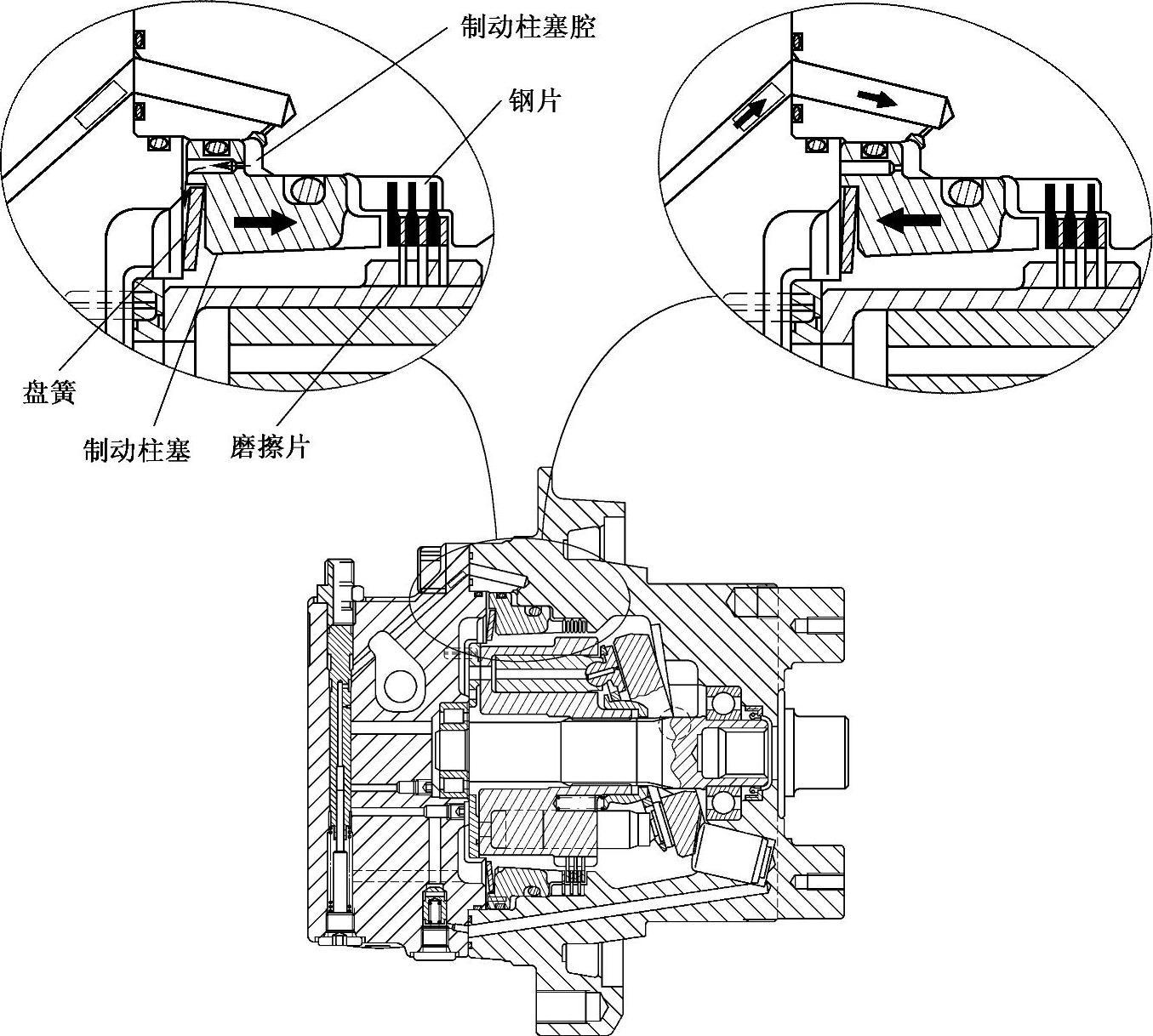 制动柱塞腔
钢片
盘簧
制动柱塞
磨擦片