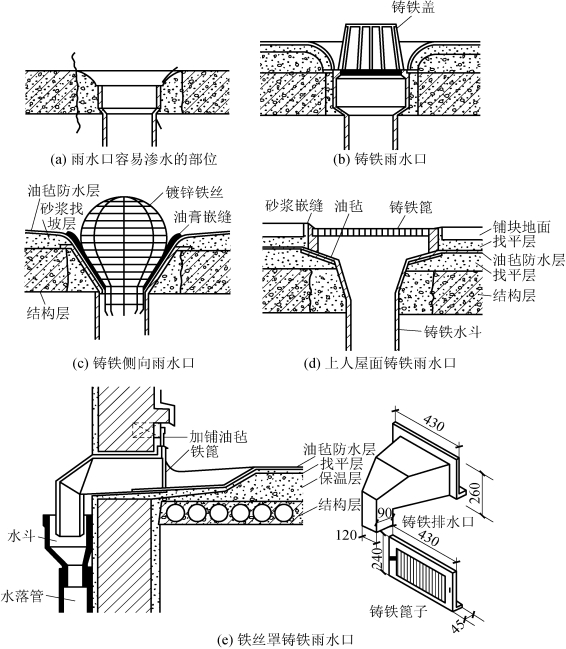 (a) 雨水口容易渗水的部位

铸铁盖

(b) 铸铁雨水口

油毡防水层
砂浆找坡层
镀锌铁丝
油膏嵌缝
结构层

(c) 铸铁侧向雨水口

砂浆嵌缝
油毡
铸铁篦
铺块地面
找平层
油毡防水层
找平层
结构层
铸铁水斗

(d) 上人屋面铸铁雨水口

加铺油毡
铁篦
油毡防水层
找平层
保温层
结构层
水斗
水落管
430
260
90
铸铁排水口
120
430
240
铸铁篦子
45

(e) 铁丝罩铸铁雨水口