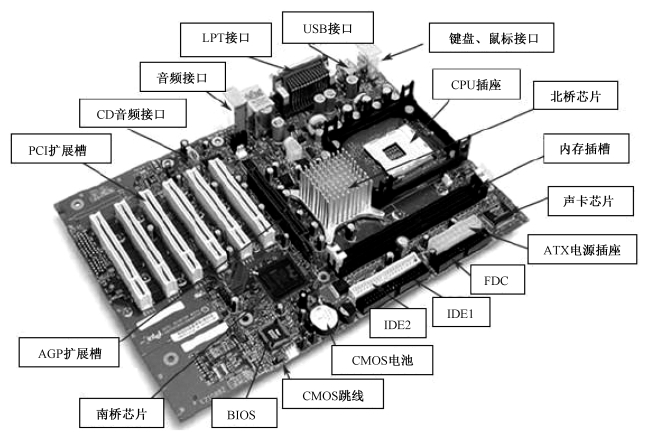 LPT接口

USB接口

键盘、鼠标接口

音频接口

CPU插座

北桥芯片

CD音频接口

PCI扩展槽

内存插槽

声卡芯片

ATX电源插座

FDC

IDE1

IDE2

AGP扩展槽

CMOS电池

CMOS跳线

南桥芯片

BIOS