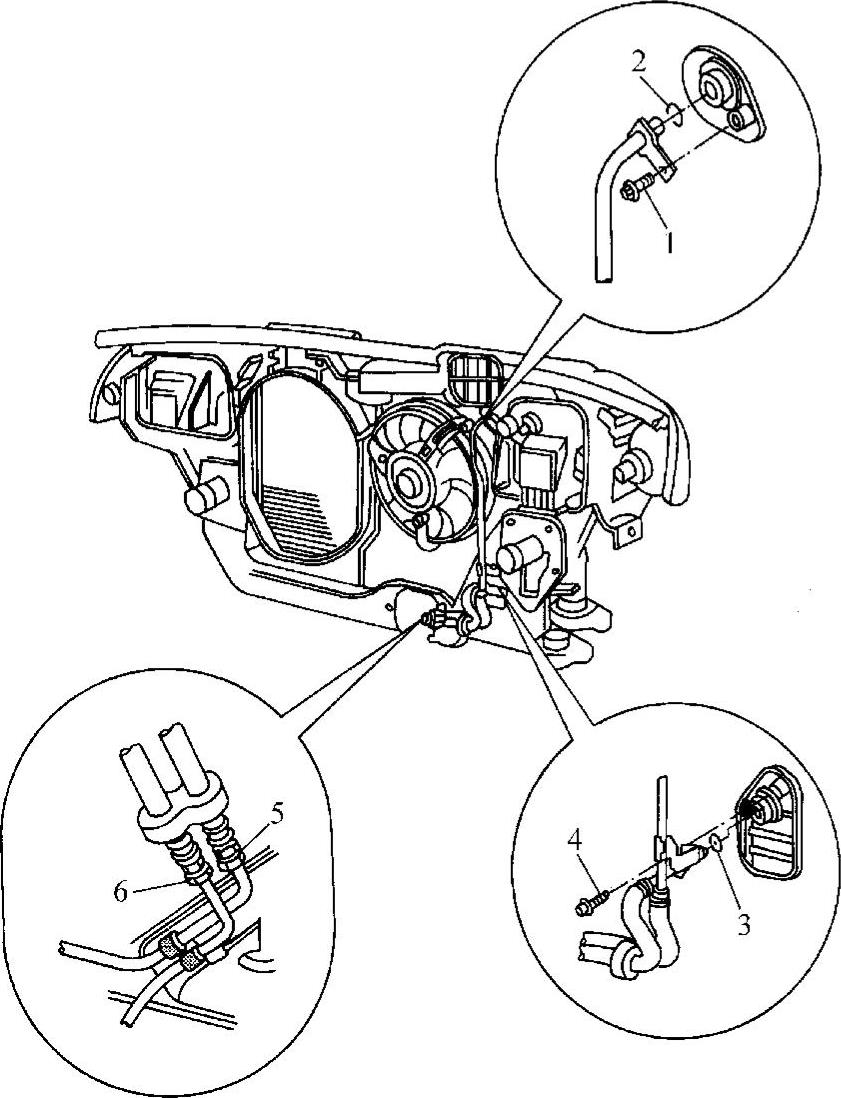 2
1
5
6
4
3