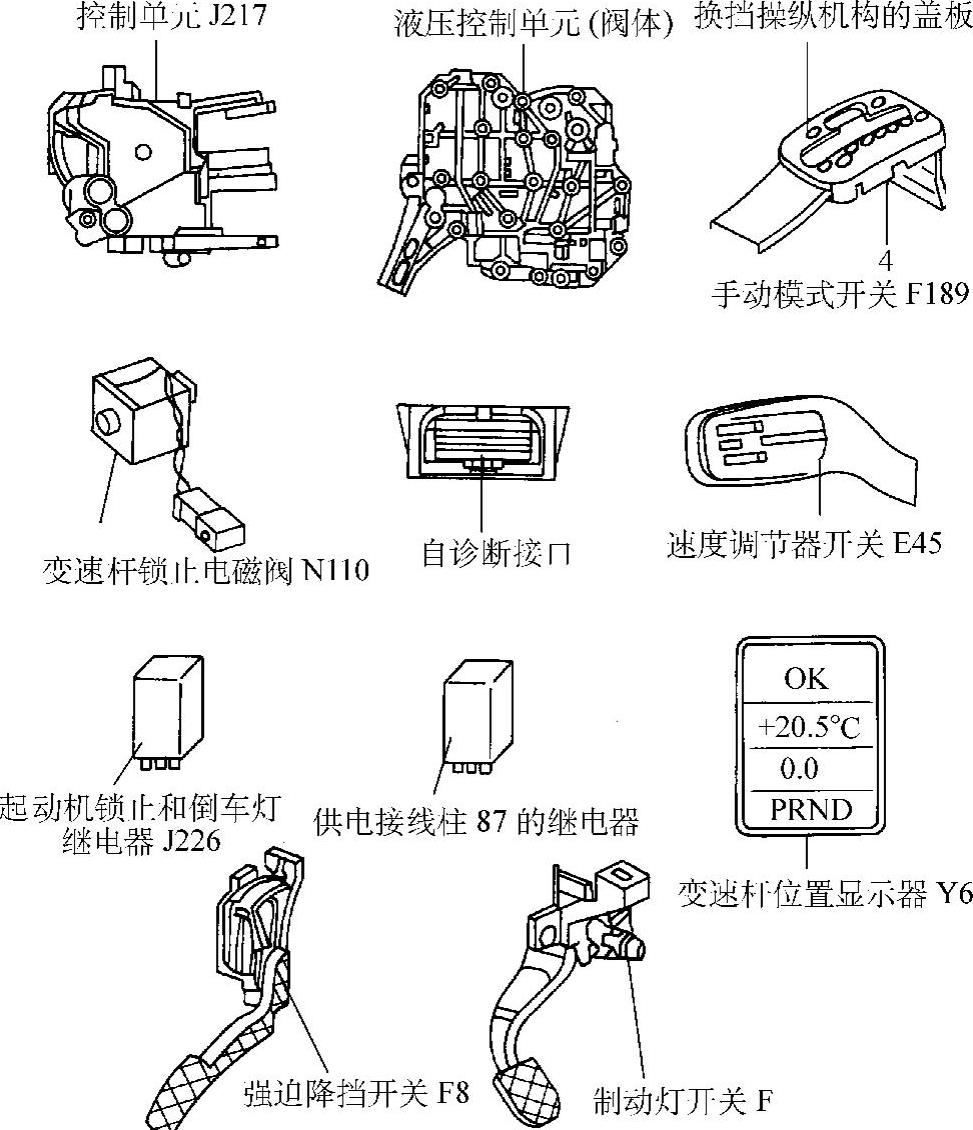 控制单元 J217

液压控制单元 (阀体)

换挡操纵机构的盖板

4

手动模式开关 F189

变速杆锁止电磁阀 N110

自诊断接口

速度调节器开关 E45

OK

+20.5°C

0.0

PRND

起动机锁止和倒车灯继电器 J226

供电接线柱 87 的继电器

变速杆位置显示器 Y6

强迫降挡开关 F8

制动灯开关 F