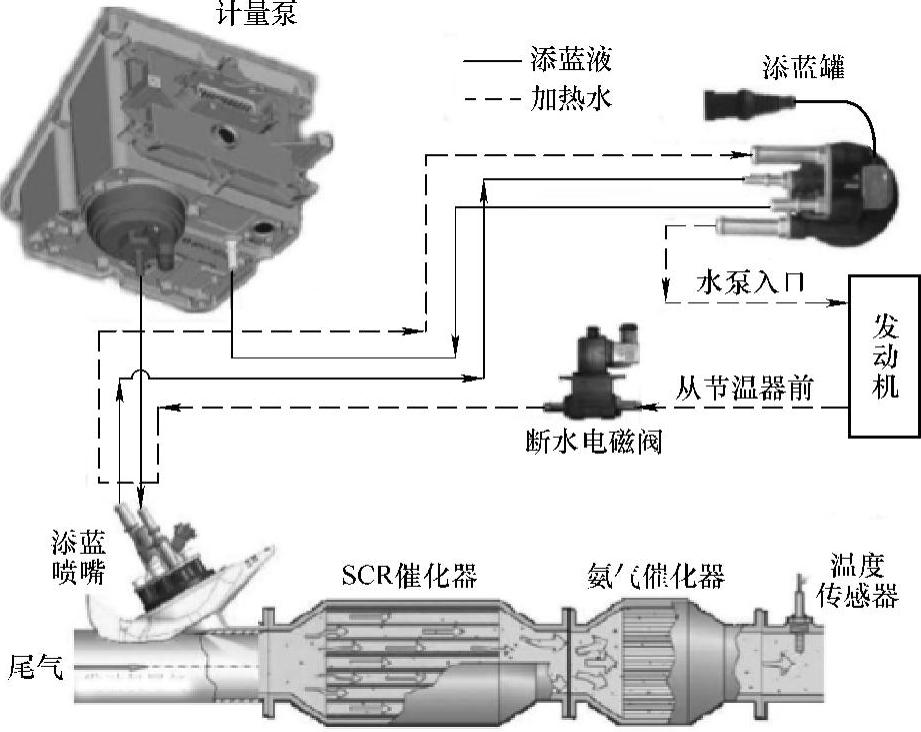 计量泵

添蓝液
加热水

添蓝罐

水泵入口

发动机

从节温器前

断水电磁阀

添蓝喷嘴

SCR催化器

氨气催化器

温度传感器

尾气