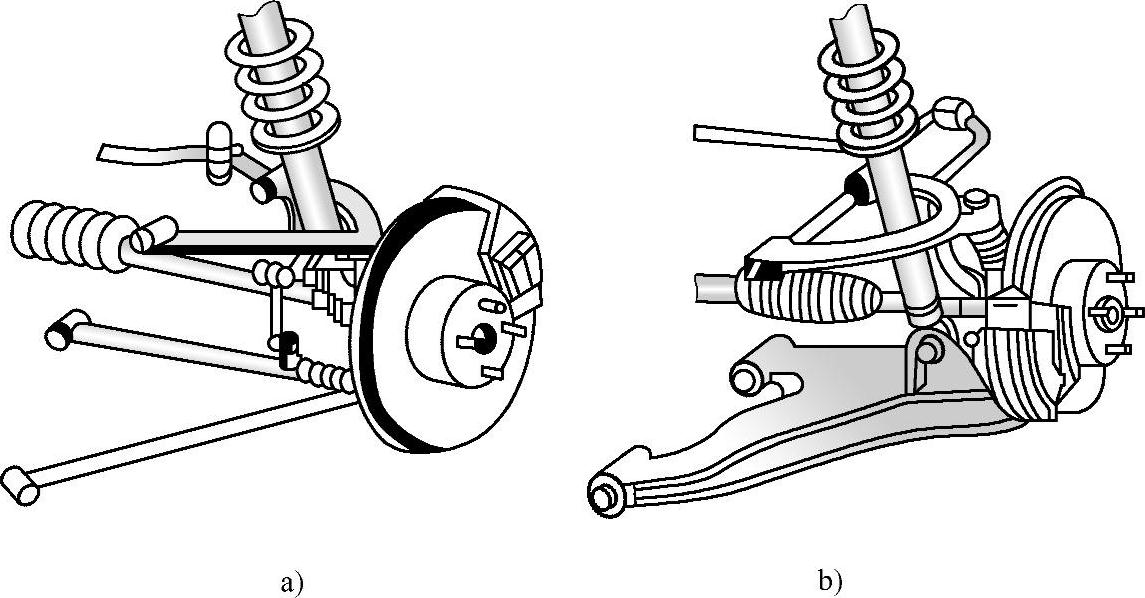 a)

b)