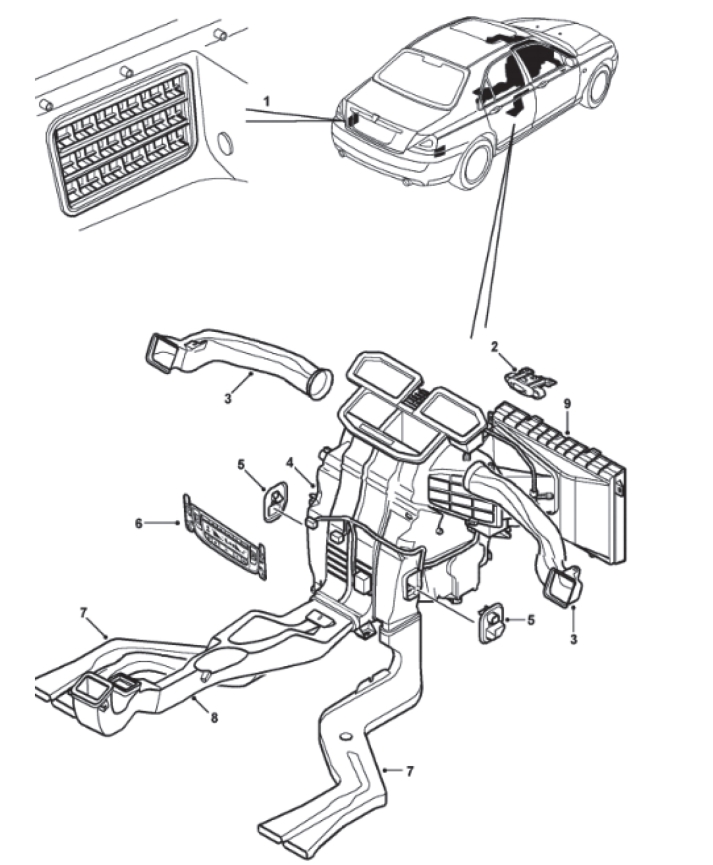 1
2
3
9
5
4
6
5
3
7
8
7