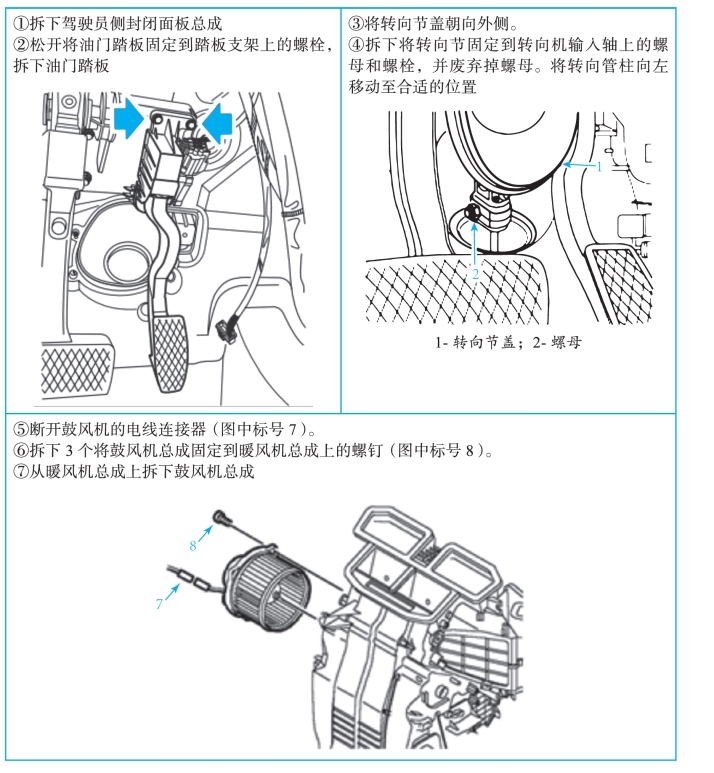 ①拆下驾驶员侧封闭面板总成
②松开将油门踏板固定到踏板支架上的螺栓，拆下油门踏板

③将转向节盖朝向外侧。
④拆下将转向节固定到转向机输入轴上的螺母和螺栓，并废弃掉螺母。将转向管柱向左移动至合适的位置

1
2

1- 转向节盖；2- 螺母

⑤断开鼓风机的电线连接器（图中标号 7）。
⑥拆下 3 个将鼓风机总成固定到暖风机总成上的螺钉（图中标号 8）。
⑦从暖风机总成上拆下鼓风机总成

8
7