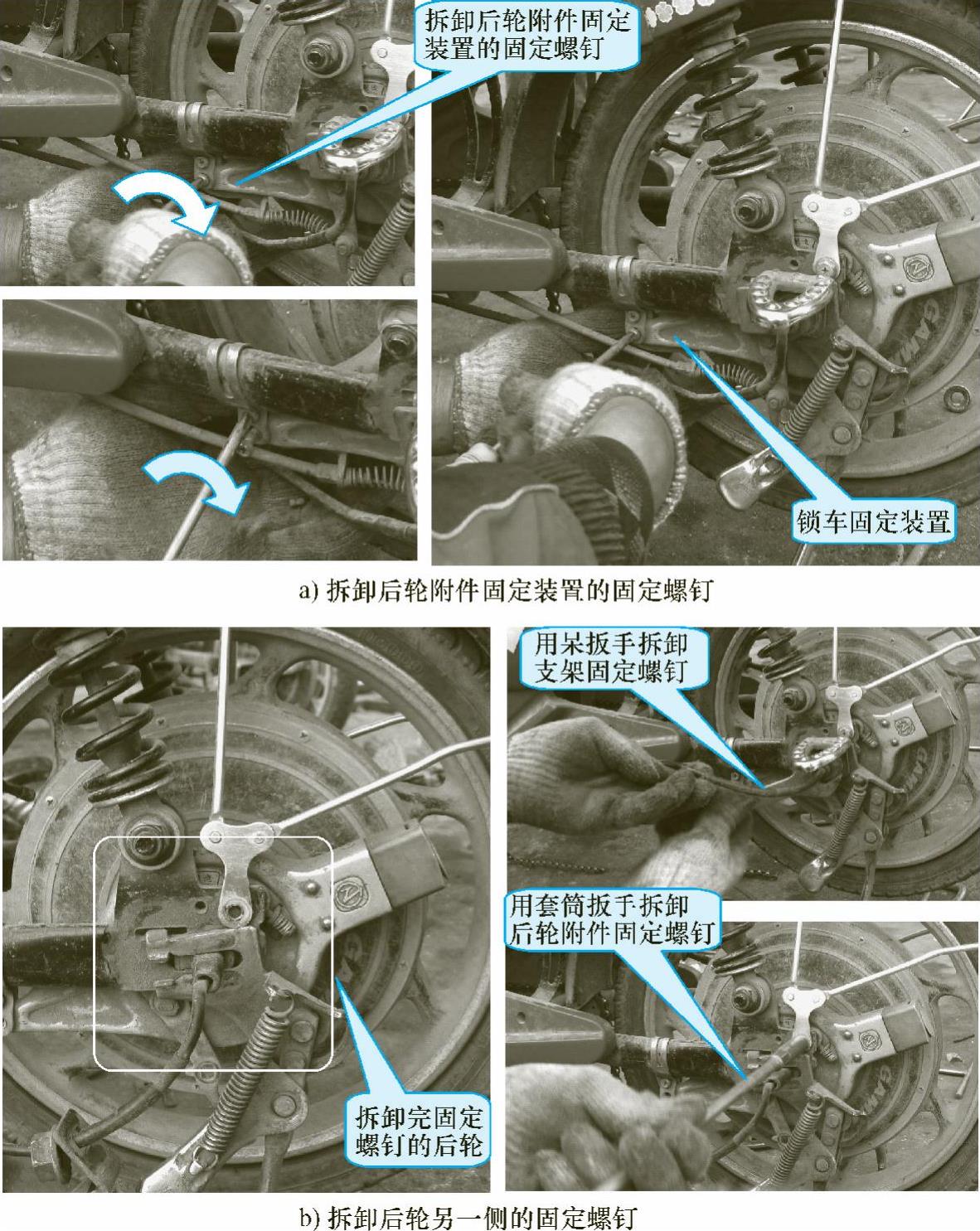 拆卸后轮附件固定装置的固定螺钉

锁车固定装置

a) 拆卸后轮附件固定装置的固定螺钉

用呆扳手拆卸支架固定螺钉

用套筒扳手拆卸后轮附件固定螺钉

拆卸完固定螺钉的后轮

b) 拆卸后轮另一侧的固定螺钉