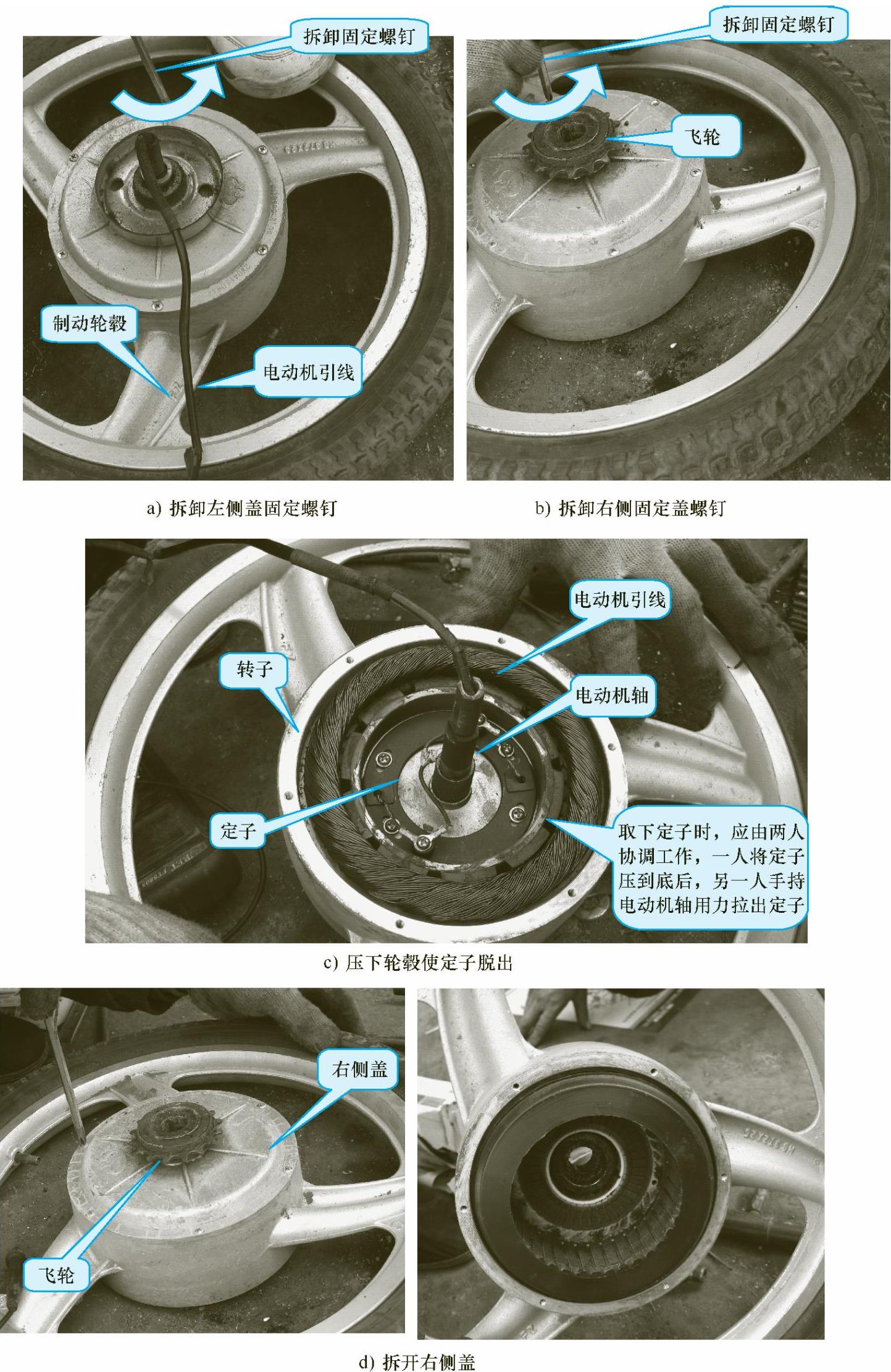 拆卸固定螺钉

制动轮毂

电动机引线

a) 拆卸左侧盖固定螺钉

拆卸固定螺钉

飞轮

b) 拆卸右侧固定盖螺钉

电动机引线

转子

电动机轴

定子

取下定子时，应由两人协调工作，一人将定子压到底后，另一人手持电动机轴用力拉出定子

c) 压下轮毂使定子脱出

右侧盖

飞轮

d) 拆开右侧盖