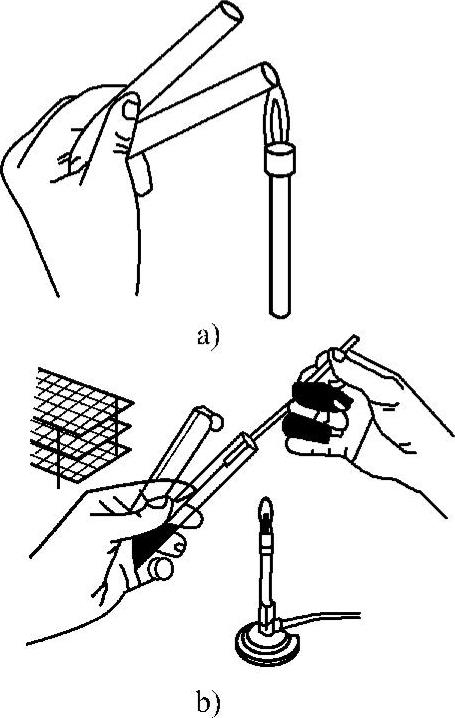 a)

b)