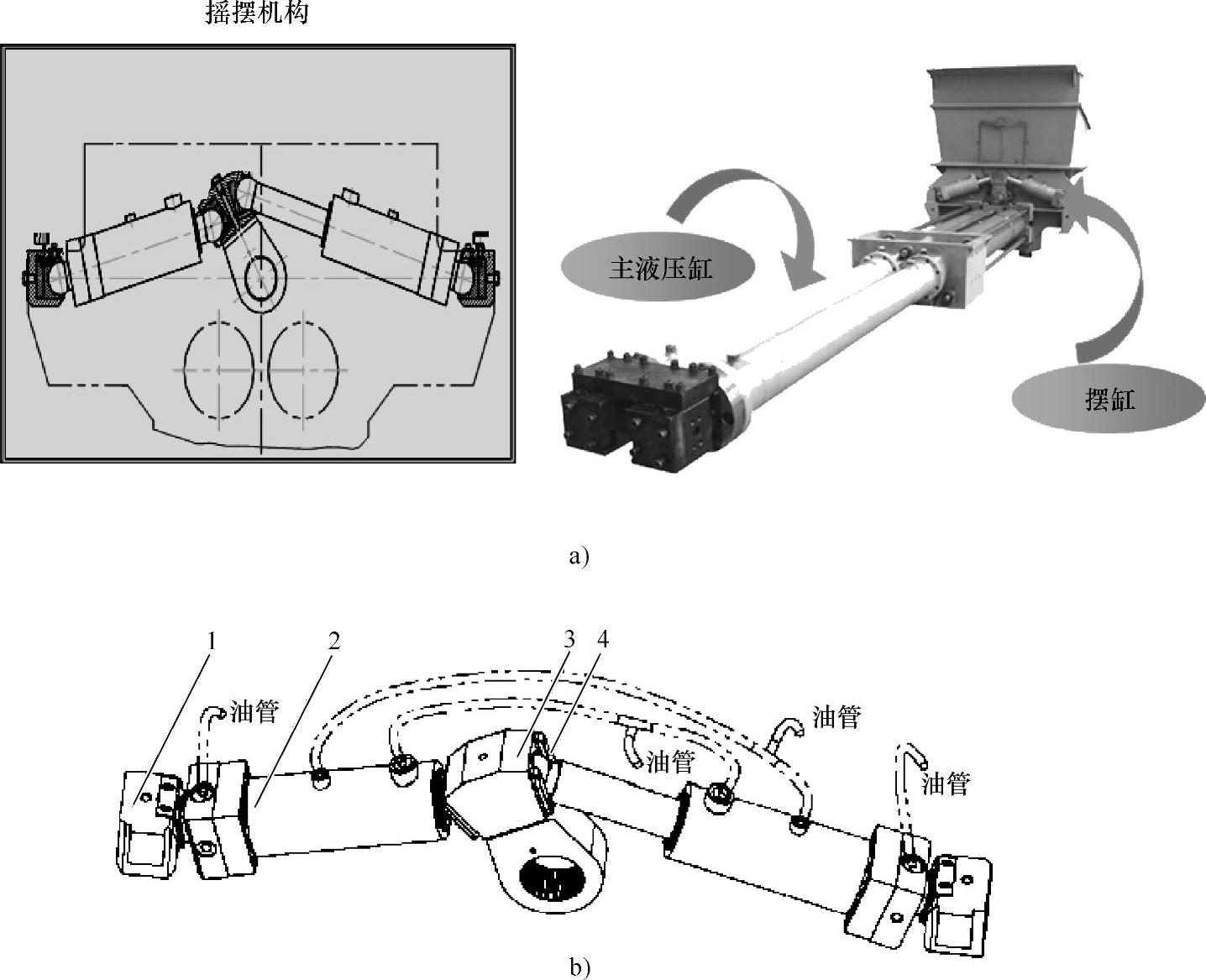 摇摆机构

主液压缸

摆缸

a)

1 2 3 4

油管

油管

油管

油管

b)