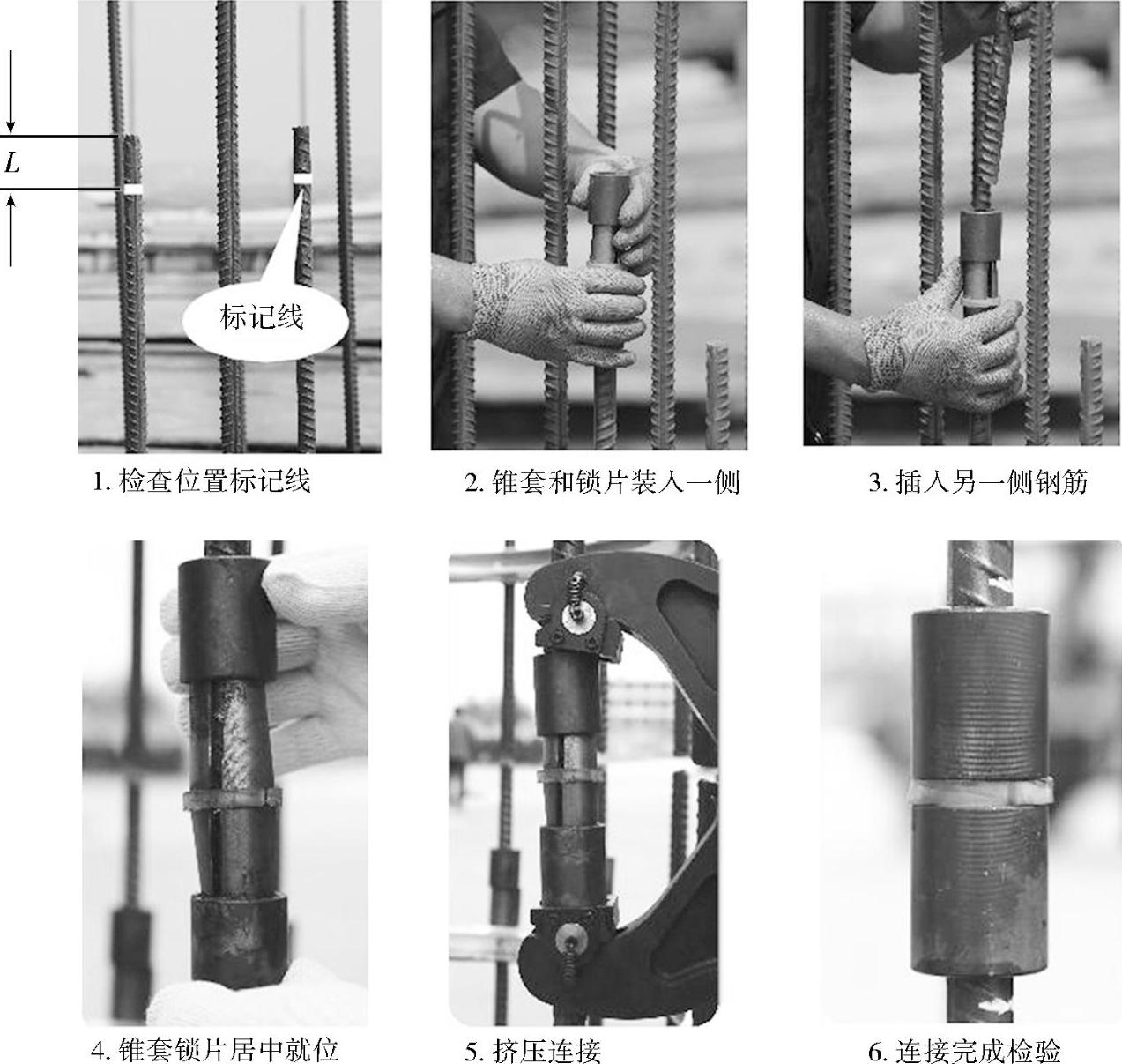 $L$

标记线

1. 检查位置标记线

2. 锥套和锁片装入一侧

3. 插入另一侧钢筋

4. 锥套锁片居中就位

5. 挤压连接

6. 连接完成检验