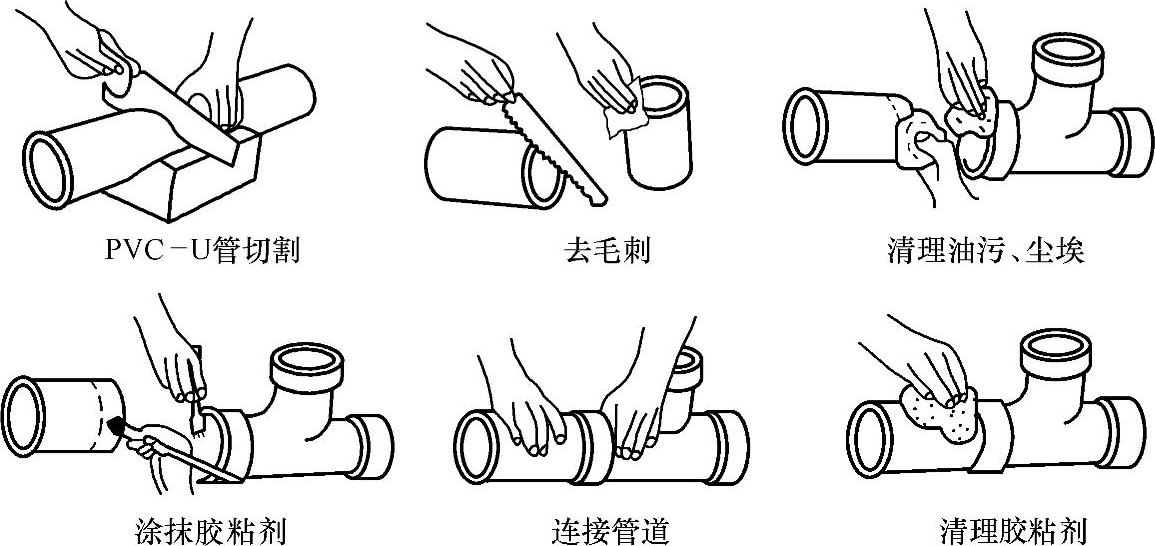 PVC-U管切割

去毛刺

清理油污、尘埃

涂抹胶粘剂

连接管道

清理胶粘剂