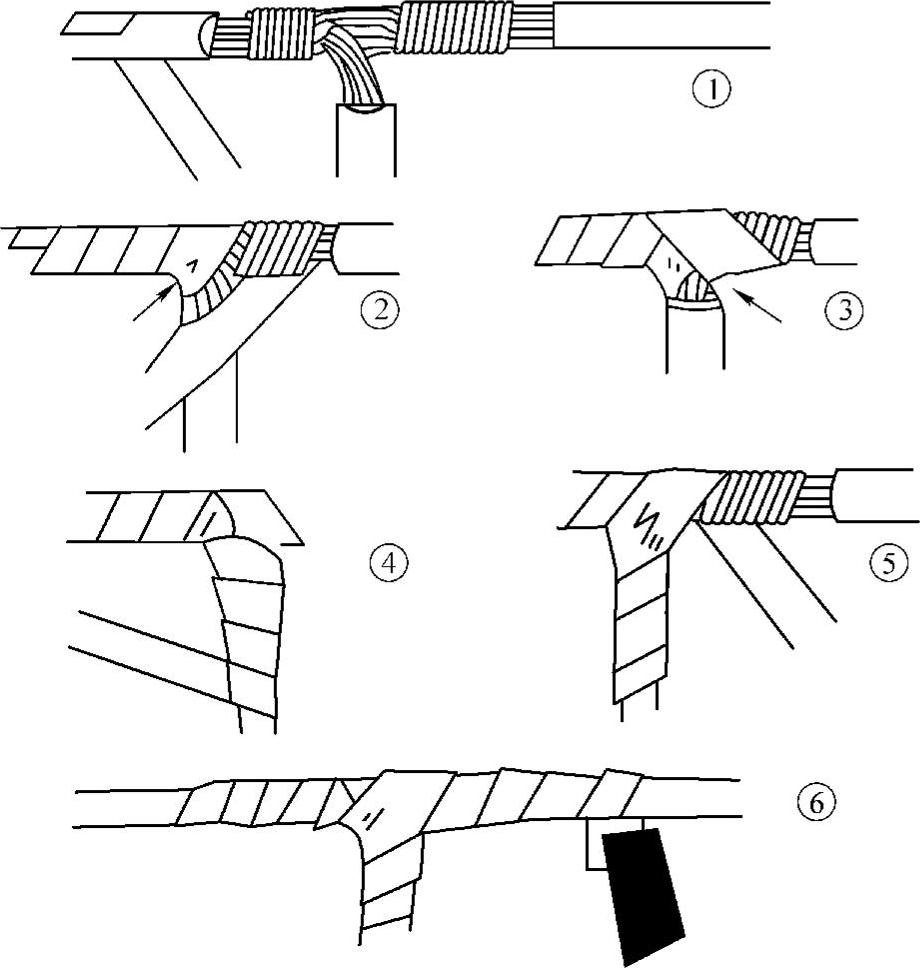 ①

②

③

④

⑤

⑥