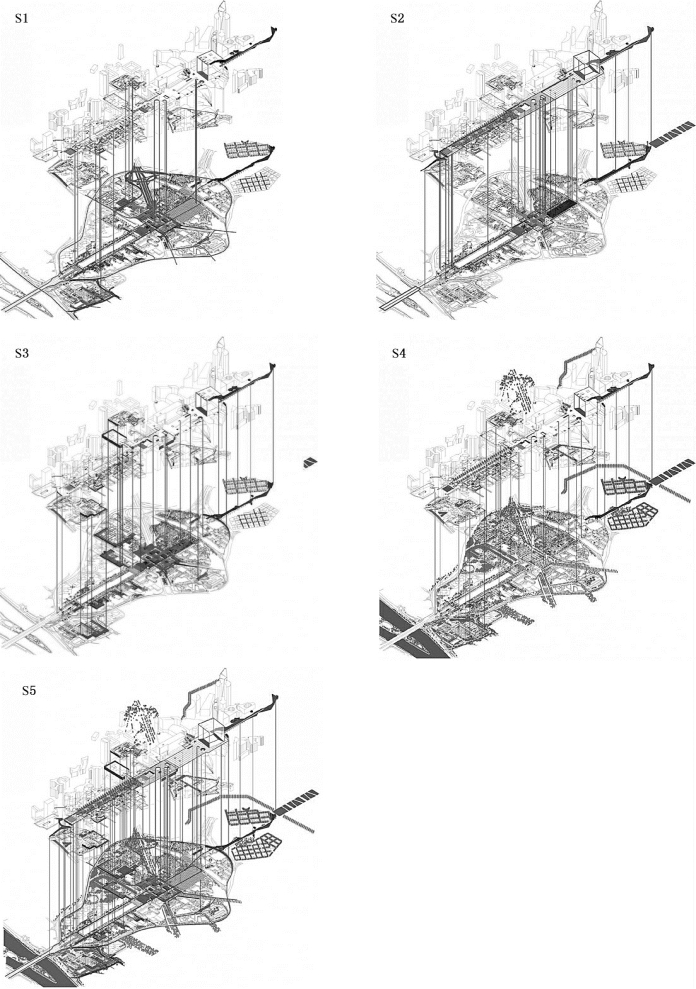 S1

S2

S3

S4

S5