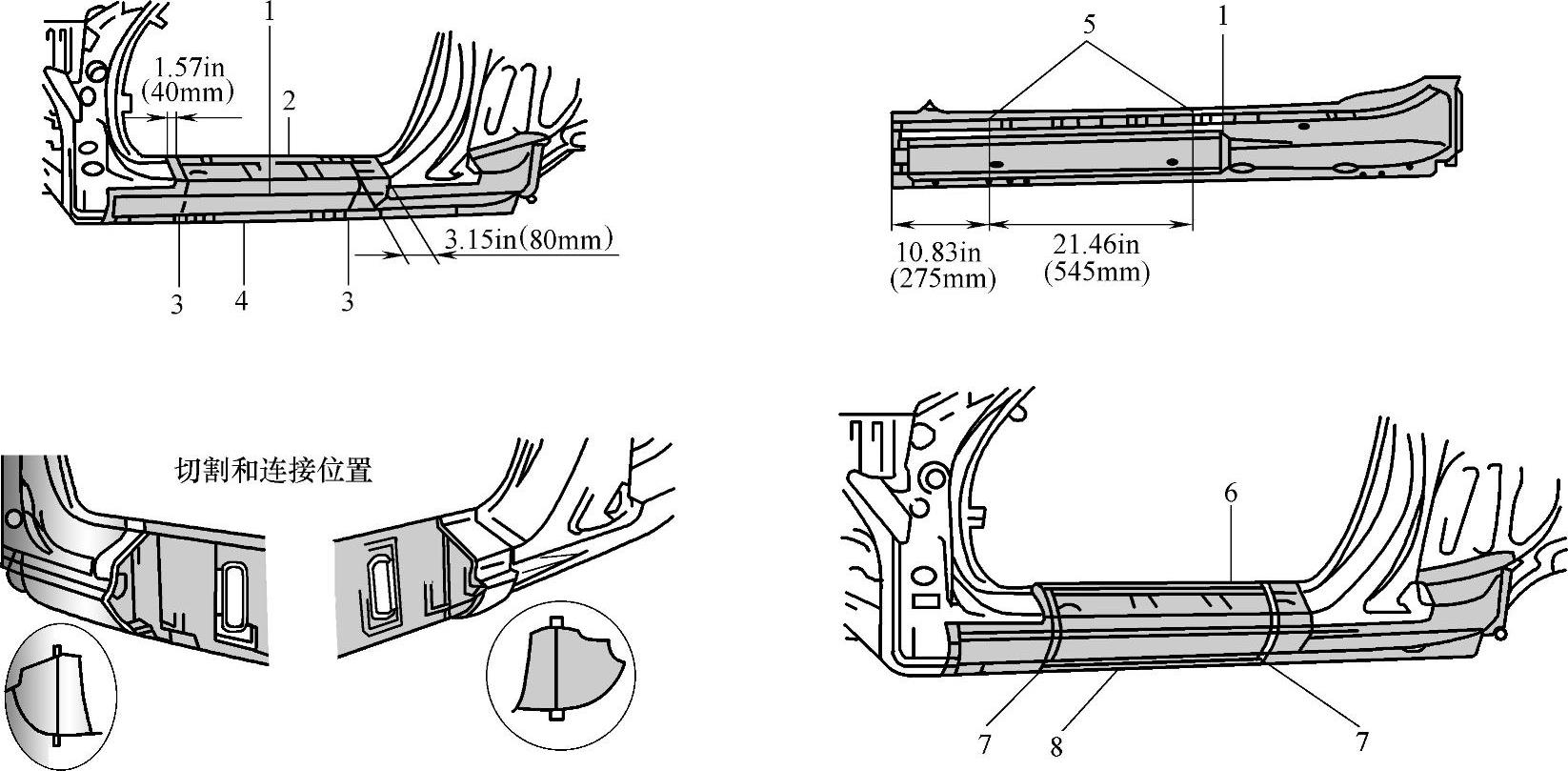 1
1.57in
(40mm)
2
3.15in(80mm)
3
4
3

5
1
10.83in
(275mm)
21.46in
(545mm)

切割和连接位置

6
7
8
7