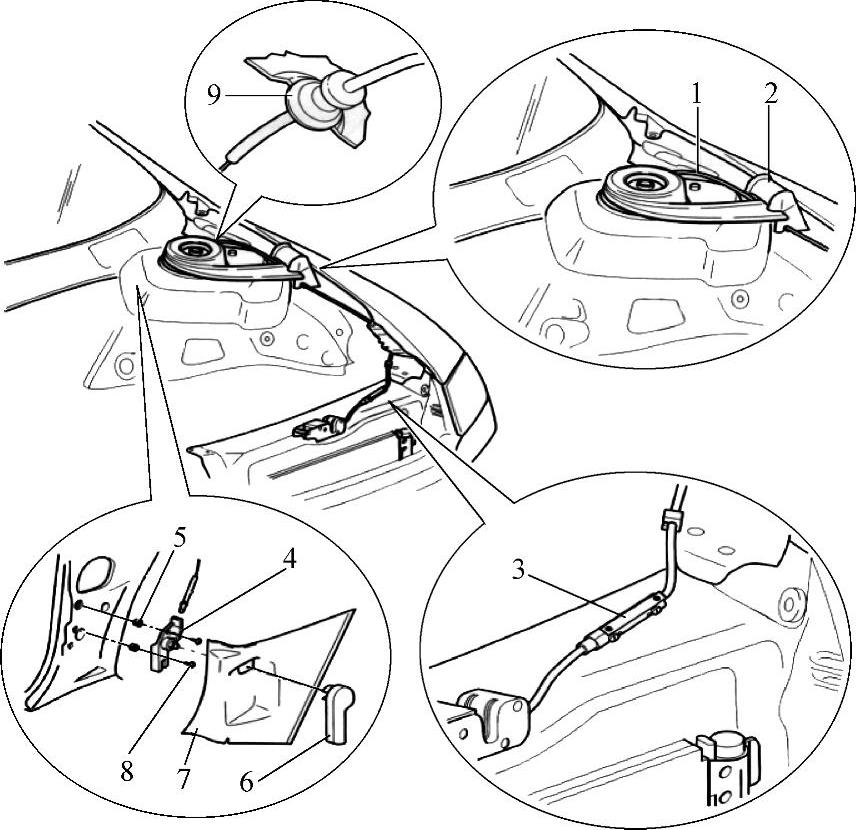 9
1
2
5
4
3
8
7
6