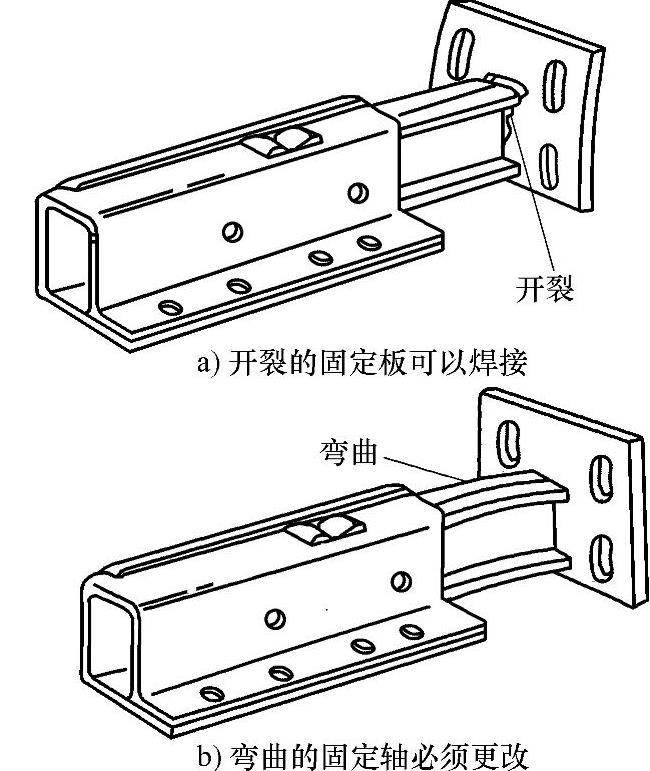 开裂

a) 开裂的固定板可以焊接

弯曲

b) 弯曲的固定轴必须更改