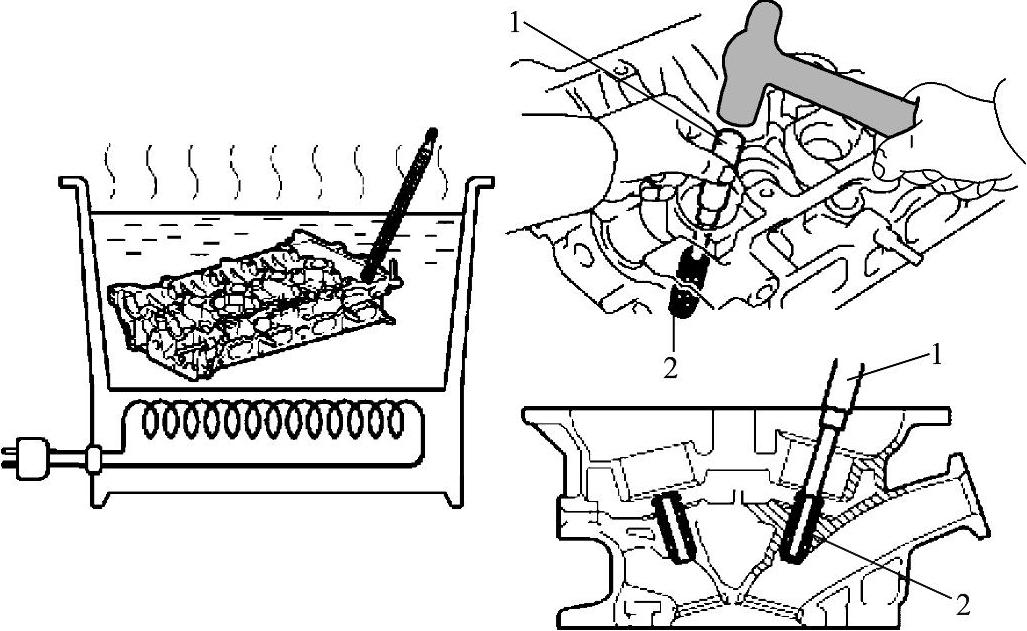 1
2
1
2