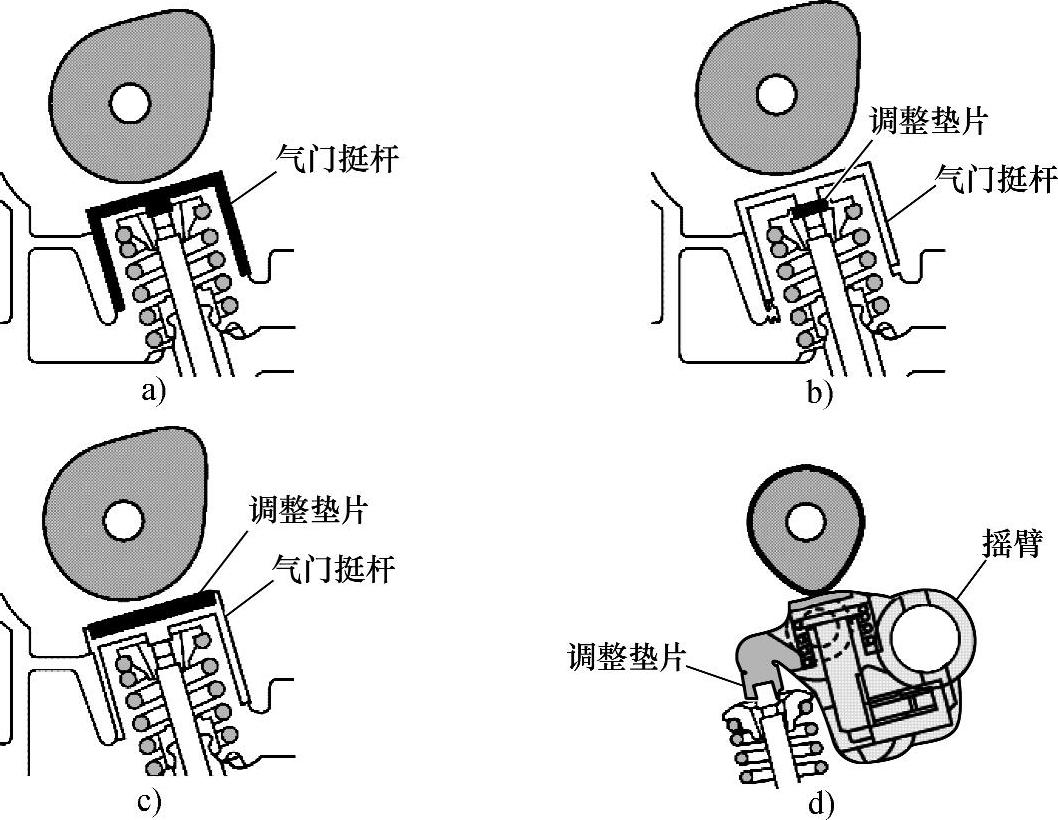 气门挺杆

a)

调整垫片

气门挺杆

b)

调整垫片

气门挺杆

c)

摇臂

调整垫片

d)