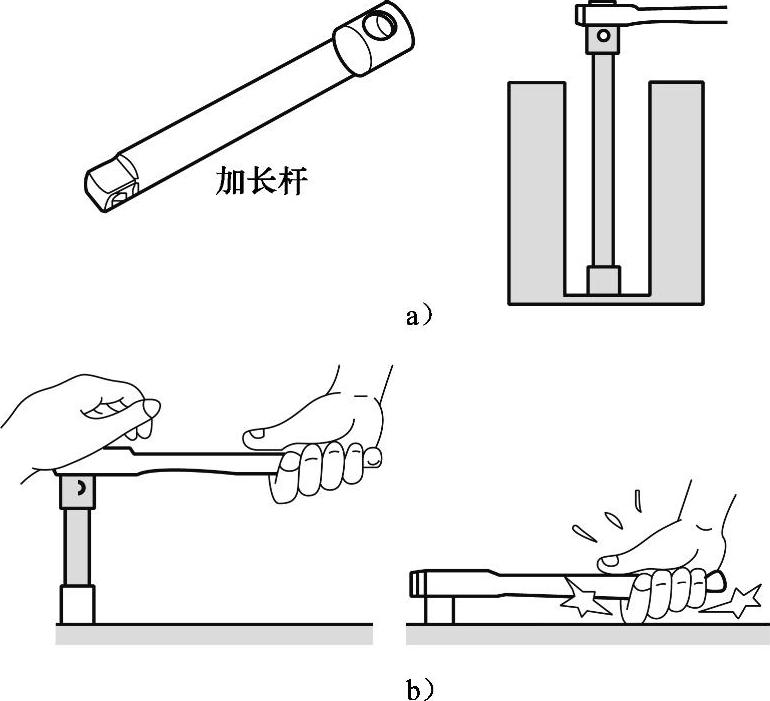 加长杆

a）

b）