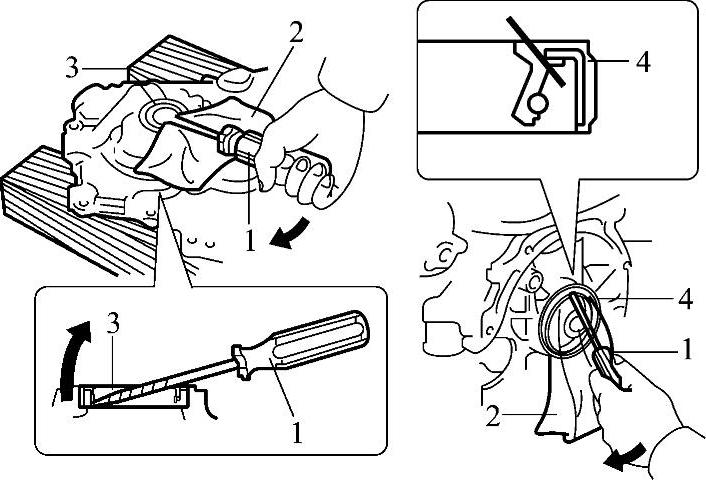 3
2
1
3
1
4
4
1
2