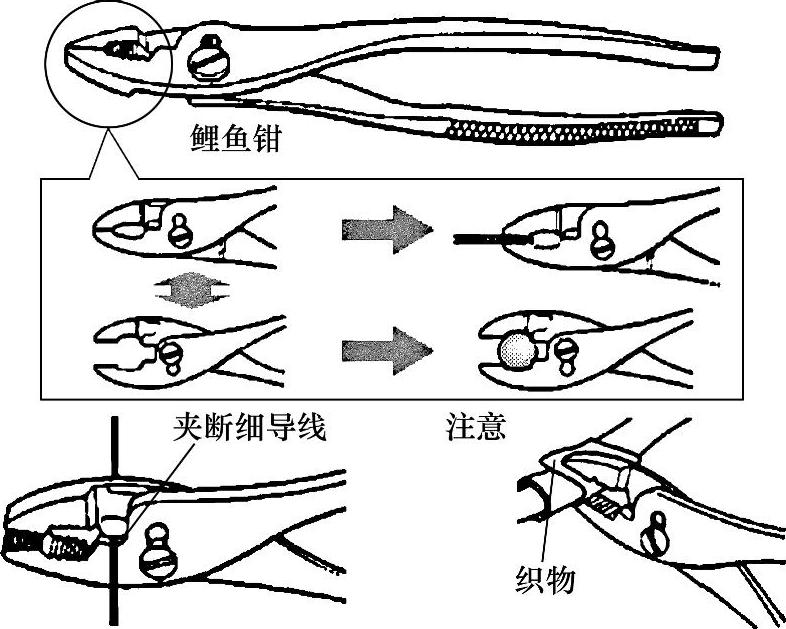 鲤鱼钳

夹断细导线

注意

织物