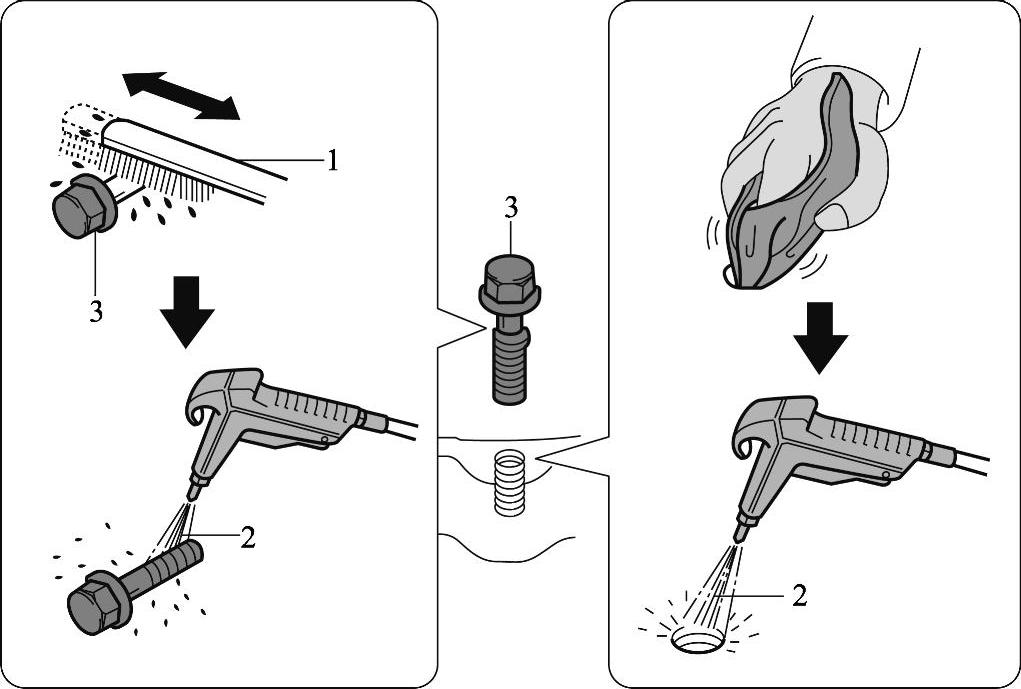 1
3
3
2
2