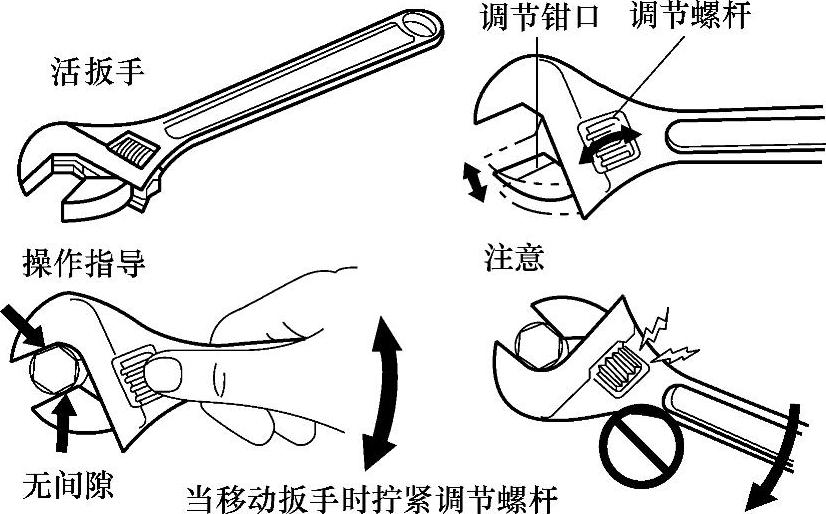 活扳手

调节钳口　调节螺杆

操作指导

注意

无间隙

当移动扳手时拧紧调节螺杆