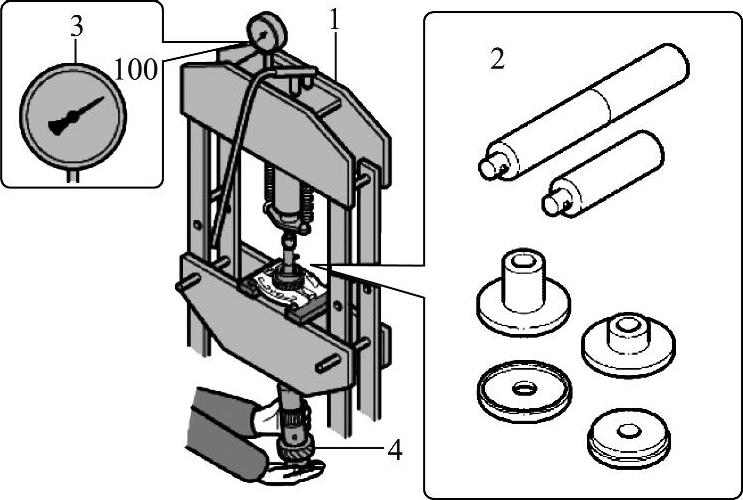 3
100
1
2
4