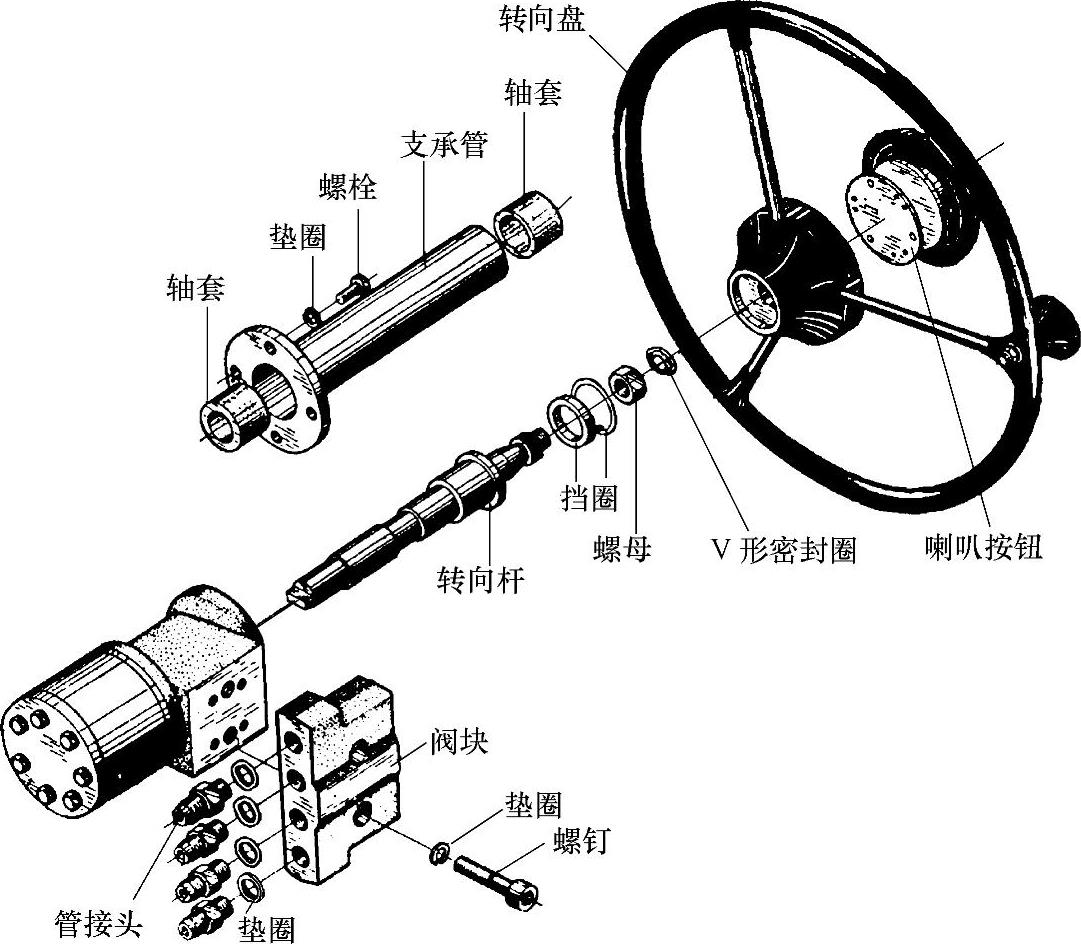 转向盘
轴套
支承管
螺栓
垫圈
轴套
挡圈
螺母
V 形密封圈
喇叭按钮
转向杆
阀块
垫圈
螺钉
管接头
垫圈