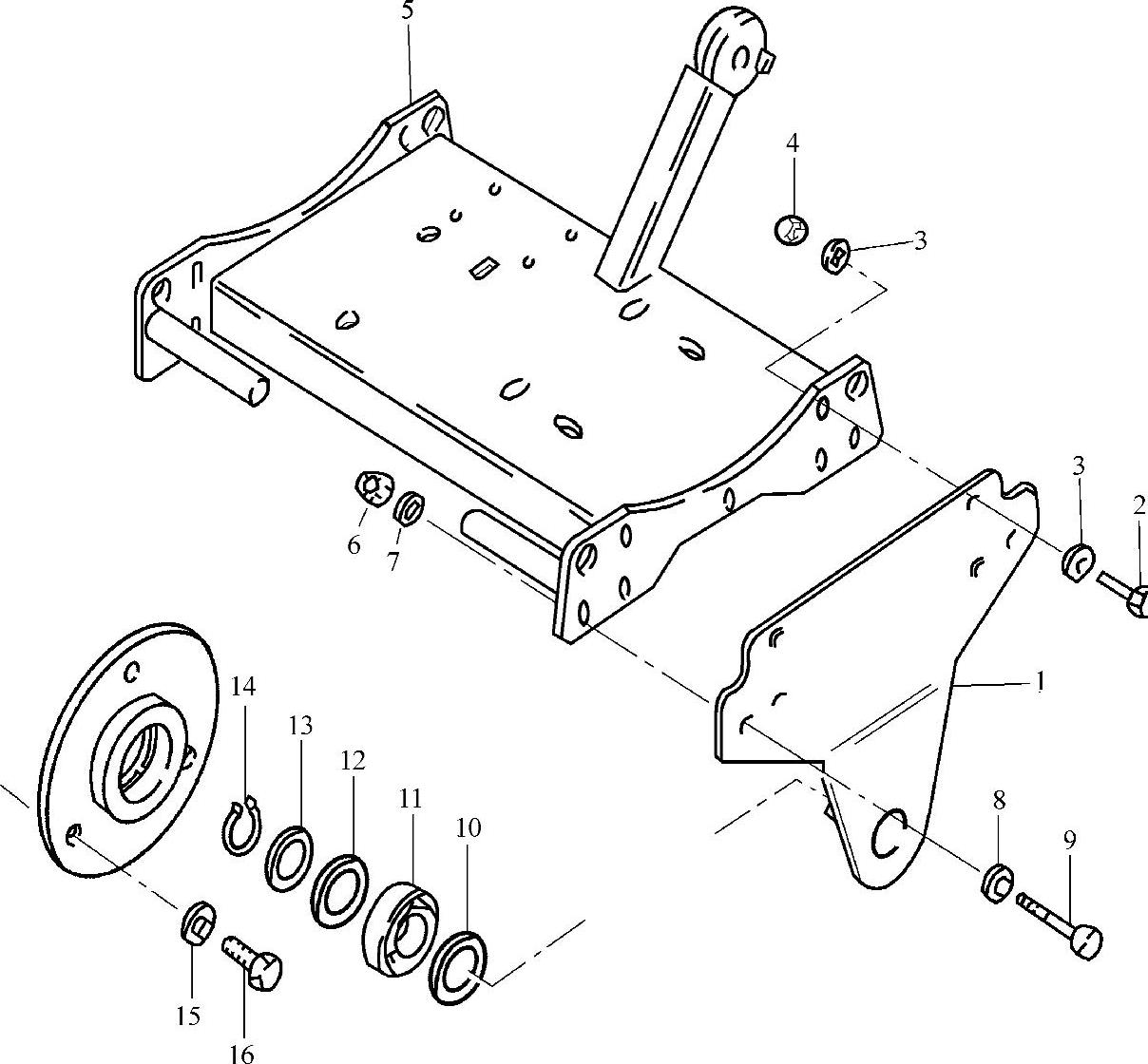 5
4
3
3
2
6
7
1
14
13
12
11
10
8
9
15
16