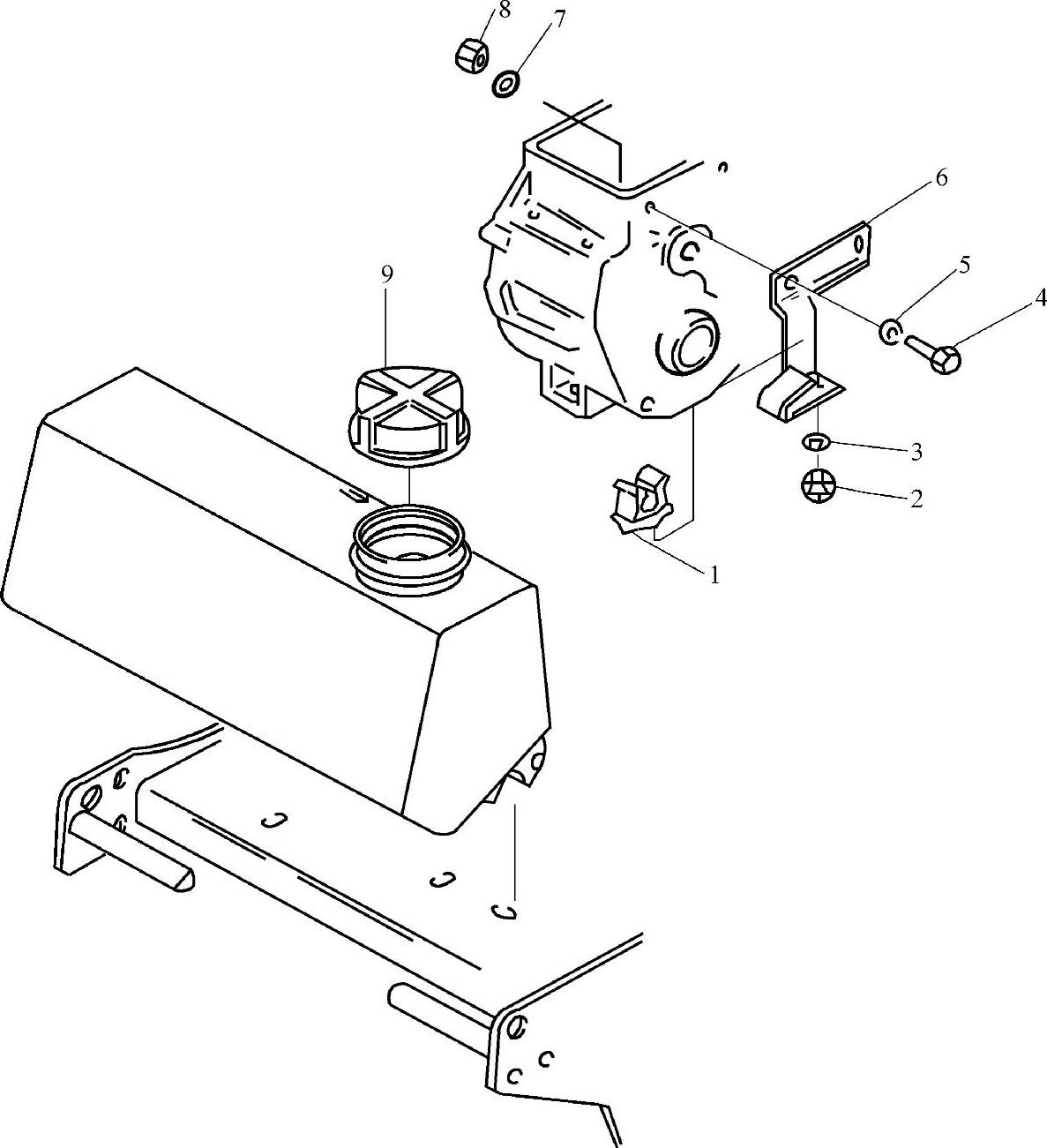 8
7
6
5
4
9
3
2
1