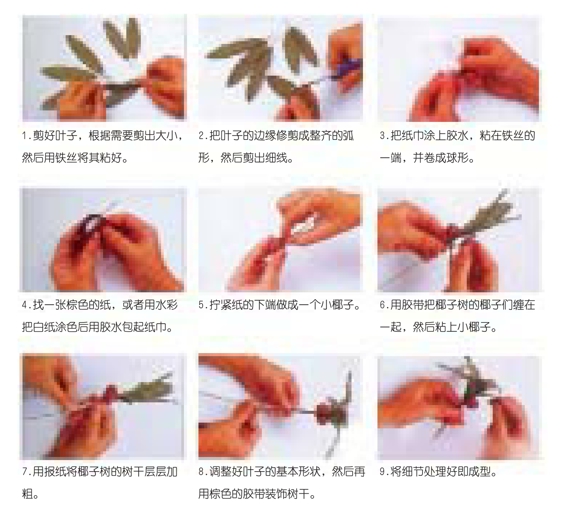 1.剪好叶子，根据需要剪出大小，然后用铁丝将其粘好。

2.把叶子的边缘修剪成整齐的弧形，然后剪出细线。

3.把纸巾涂上胶水，粘在铁丝的一端，并卷成球形。

4.找一张棕色的纸，或者用水彩把白纸涂色后用胶水包起纸巾。

5.拧紧纸的下端做成一个小椰子。

6.用胶带把椰子树的椰子们缠在一起，然后粘上小椰子。

7.用报纸将椰子树的树干层层加粗。

8.调整好叶子的基本形状，然后再用棕色的胶带装饰树干。

9.将细节处理好即成型。